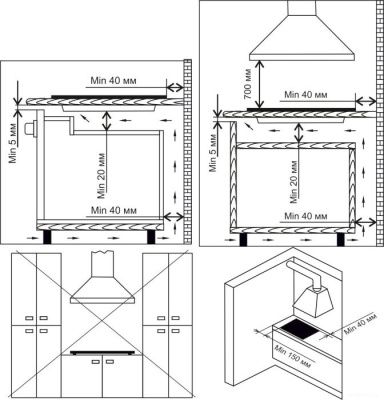 Min 40 мм
Min 5 мм
Min 20 мм
Min 40 мм

700 мм
Min 40 мм
Min 5 мм
Min 20 мм
Min 40 мм

Min 40 мм
Min 150 мм