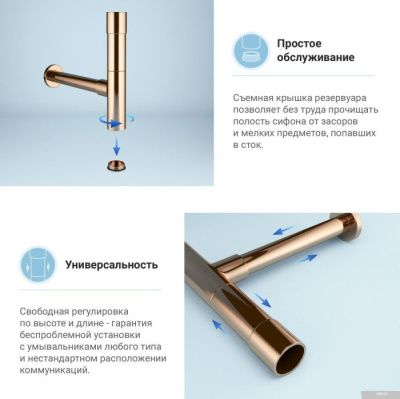 Простое обслуживание

Съемная крышка резервуара позволяет без труда прочищать полость сифона от засоров и мелких предметов, попавших в сток.

Универсальность

Свободная регулировка по высоте и длине - гарантия беспроблемной установки с умывальниками любого типа и нестандартном расположении коммуникаций.